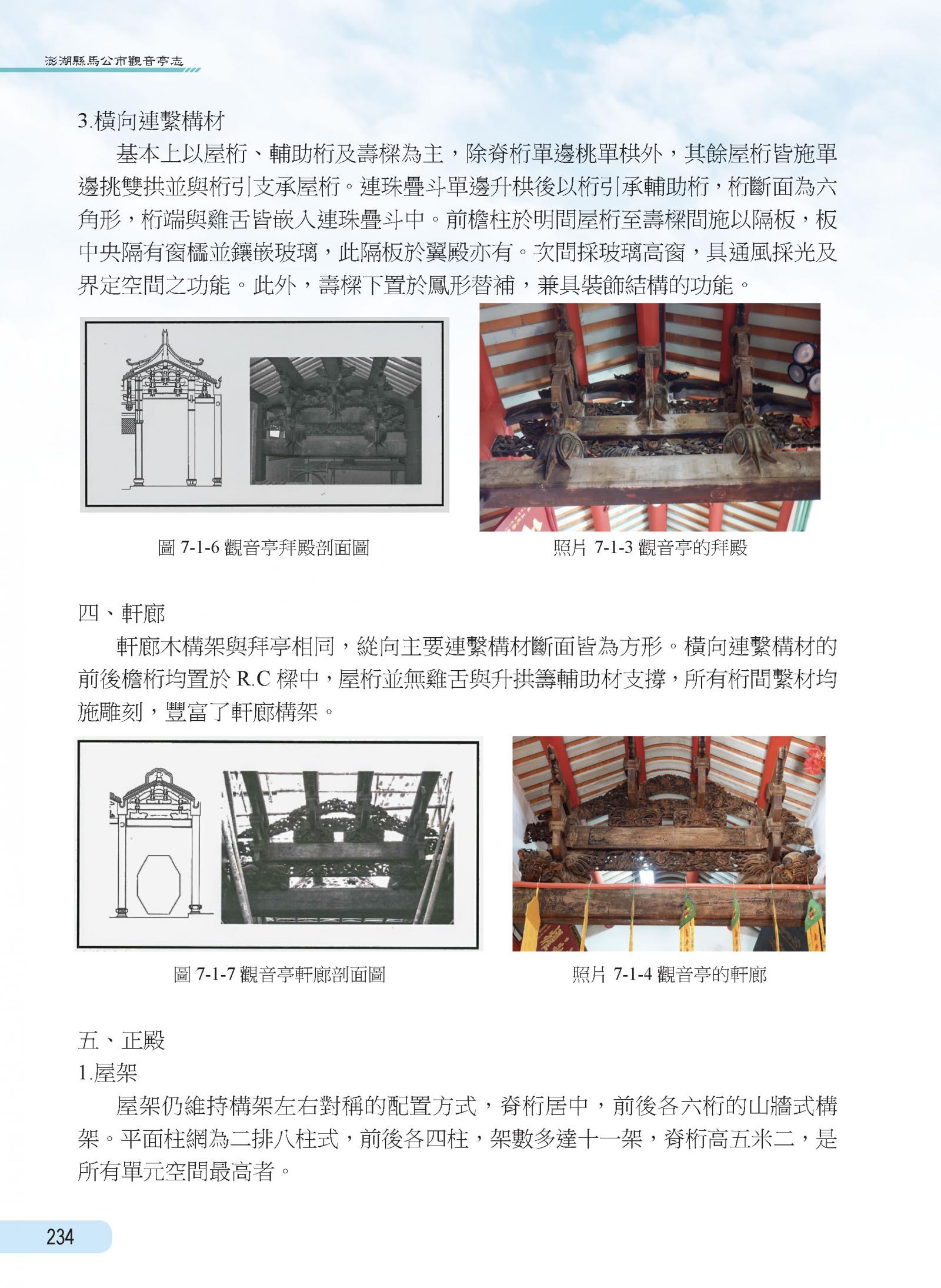 澎湖縣馬公市觀音亭志

3.橫向連繫構材

基本上以屋桁、輔助桁及壽樑為主，除脊桁單邊桃單栱外，其餘屋桁皆施單邊挑雙拱並與桁引支承屋桁。連珠疊斗單邊升栱後以桁引承輔助桁，桁斷面為六角形，桁端與雞舌皆嵌入連珠疊斗中。前檐柱於明間屋桁至壽樑間施以隔板，板中央隔有窗櫺並鑲嵌玻璃，此隔板於翼殿亦有。次間採玻璃高窗，具通風採光及界定空間之功能。此外，壽樑下置於鳳形替補，兼具裝飾結構的功能。

圖 7-1-6 觀音亭拜殿剖面圖

照片 7-1-3 觀音亭的拜殿

四、軒廊

軒廊木構架與拜亭相同，縱向主要連繫構材斷面皆為方形。橫向連繫構材的前後檐桁均置於 R.C 樑中，屋桁並無雞舌與升拱籌輔助材支撐，所有桁間繫材均施雕刻，豐富了軒廊構架。

圖 7-1-7 觀音亭軒廊剖面圖

照片 7-1-4 觀音亭的軒廊

五、正殿

1.屋架

屋架仍維持構架左右對稱的配置方式，脊桁居中，前後各六桁的山牆式構架。平面柱網為二排八柱式，前後各四柱，架數多達十一架，脊桁高五米二，是所有單元空間最高者。

234