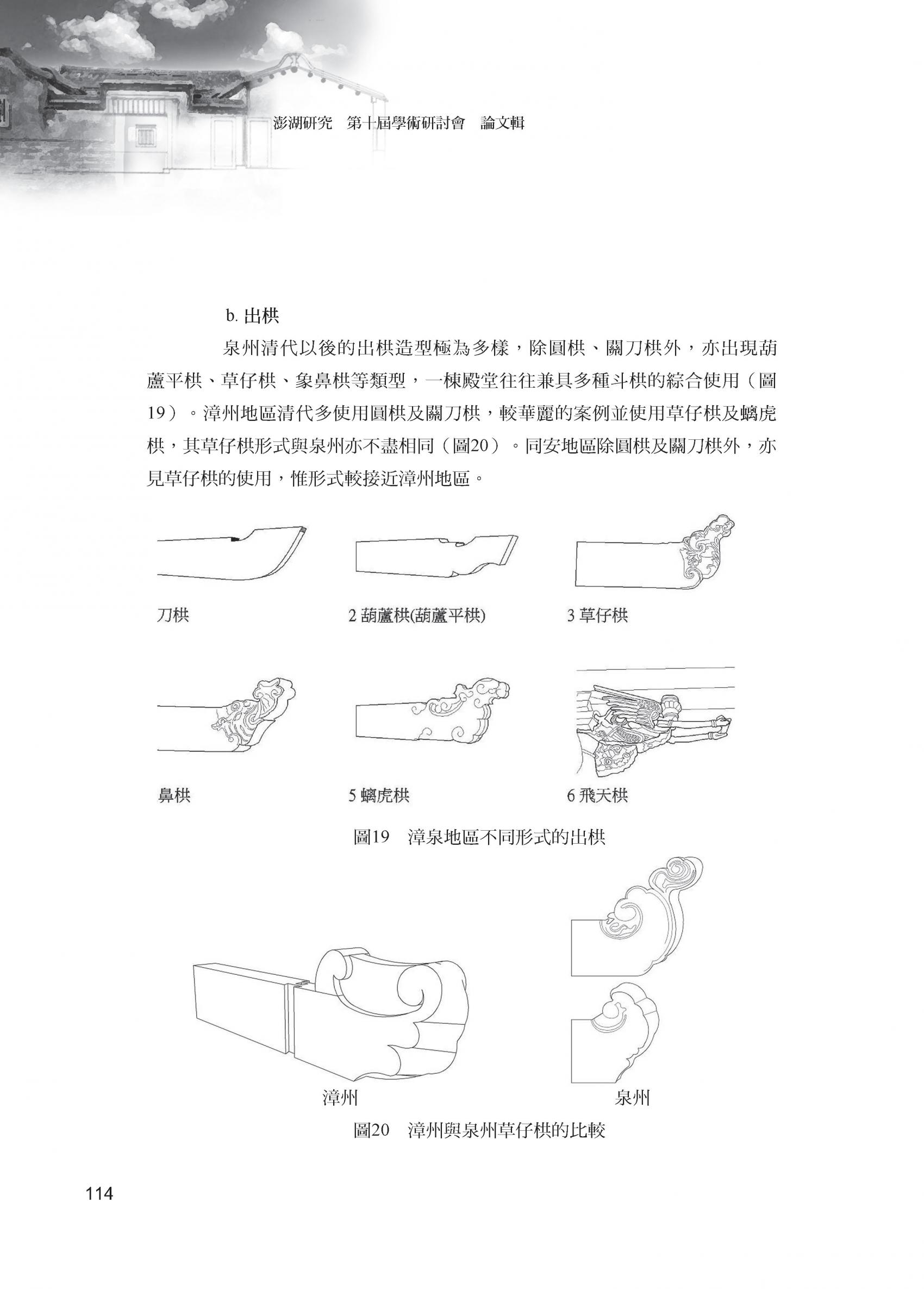 澎湖研究　第十屆學術研討會　論文輯

b. 出栱

泉州清代以後的出栱造型極為多樣，除圓栱、關刀栱外，亦出現葫蘆平栱、草仔栱、象鼻栱等類型，一棟殿堂往往兼具多種斗栱的綜合使用（圖19）。漳州地區清代多使用圓栱及關刀栱，較華麗的案例並使用草仔栱及螭虎栱，其草仔栱形式與泉州亦不盡相同（圖20）。同安地區除圓栱及關刀栱外，亦見草仔栱的使用，惟形式較接近漳州地區。

刀栱

2 葫蘆栱(葫蘆平栱)

3 草仔栱

鼻栱

5 螭虎栱

6 飛天栱

圖19　漳泉地區不同形式的出栱

漳州

泉州

圖20　漳州與泉州草仔栱的比較

114